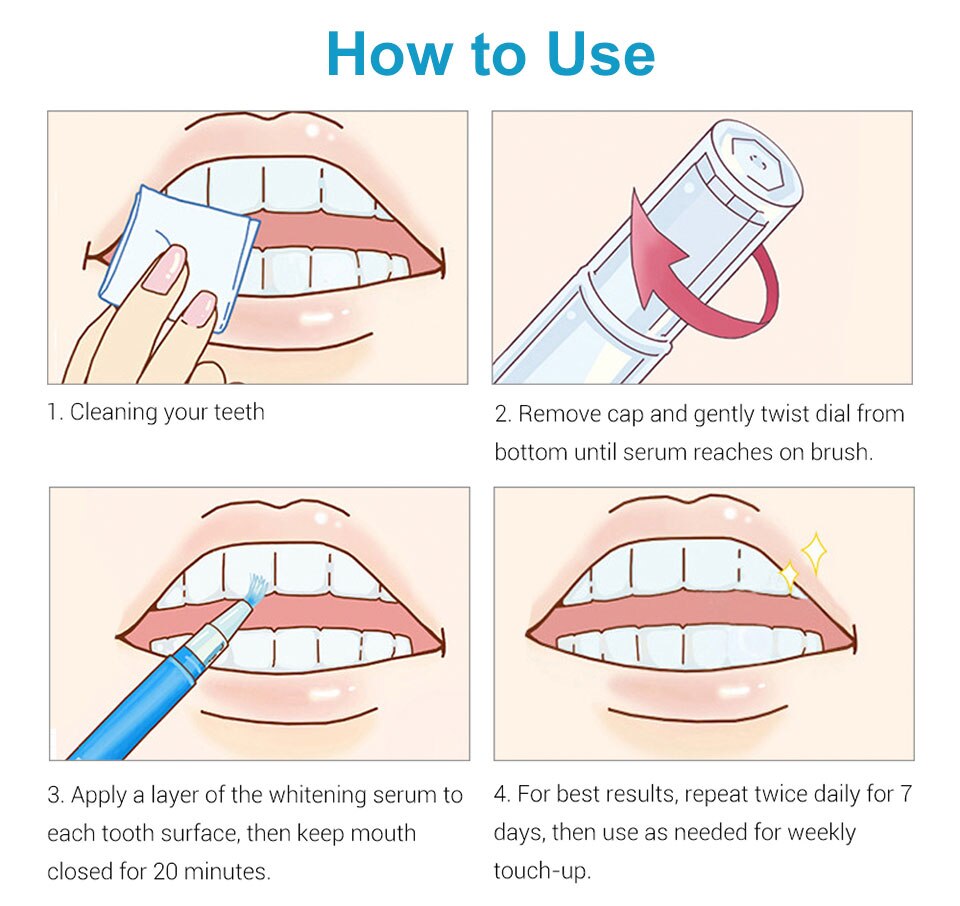 How to Use

1. Cleaning your teeth

2. Remove cap and gently twist dial from bottom until serum reaches on brush.

3. Apply a layer of the whitening serum to each tooth surface, then keep mouth closed for 20 minutes.

4. For best results, repeat twice daily for 7 days, then use as needed for weekly touch-up.